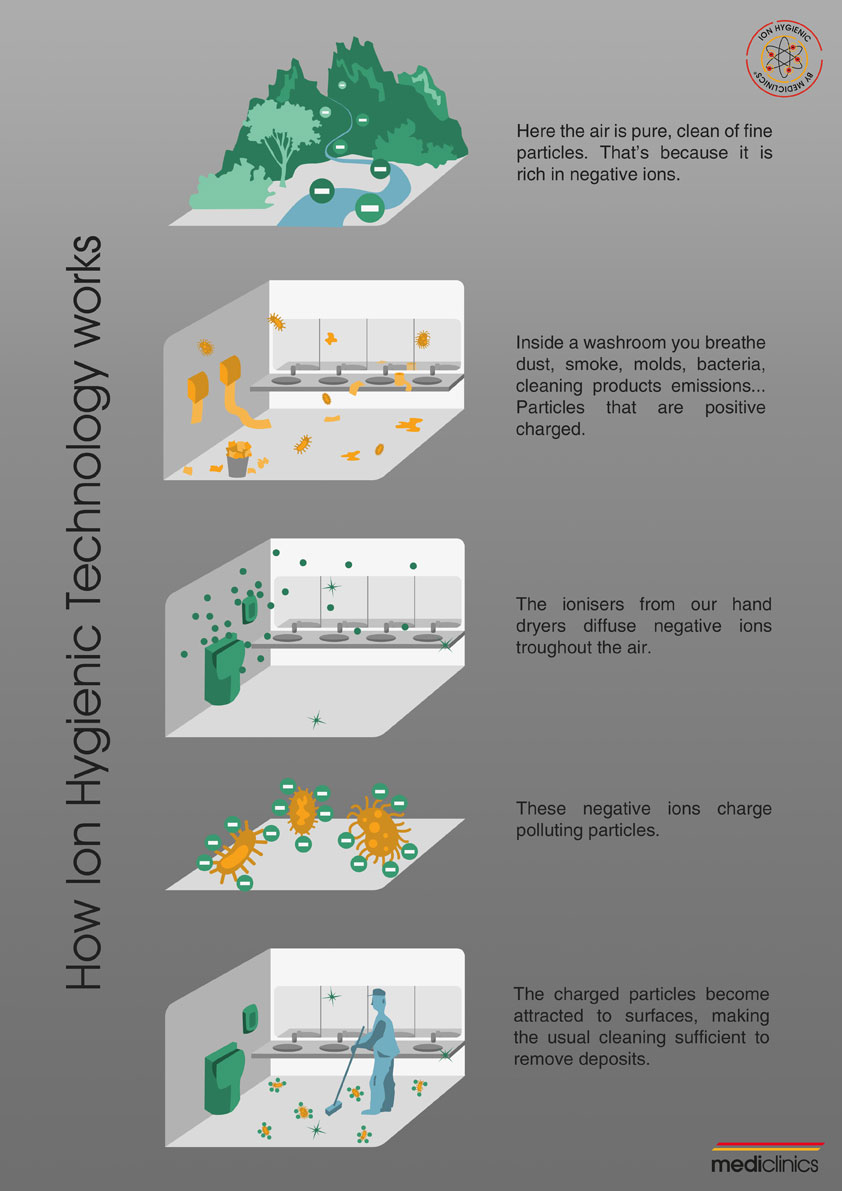 ION HYGIENIC
BY MEDICLINICS

How Ion Hygienic Technology works

Here the air is pure, clean of fine particles. That's because it is rich in negative ions.

Inside a washroom you breathe dust, smoke, molds, bacteria, cleaning products emissions... Particles that are positive charged.

The ionisers from our hand dryers diffuse negative ions troughout the air.

These negative ions charge polluting particles.

The charged particles become attracted to surfaces, making the usual cleaning sufficient to remove deposits.

mediclinics