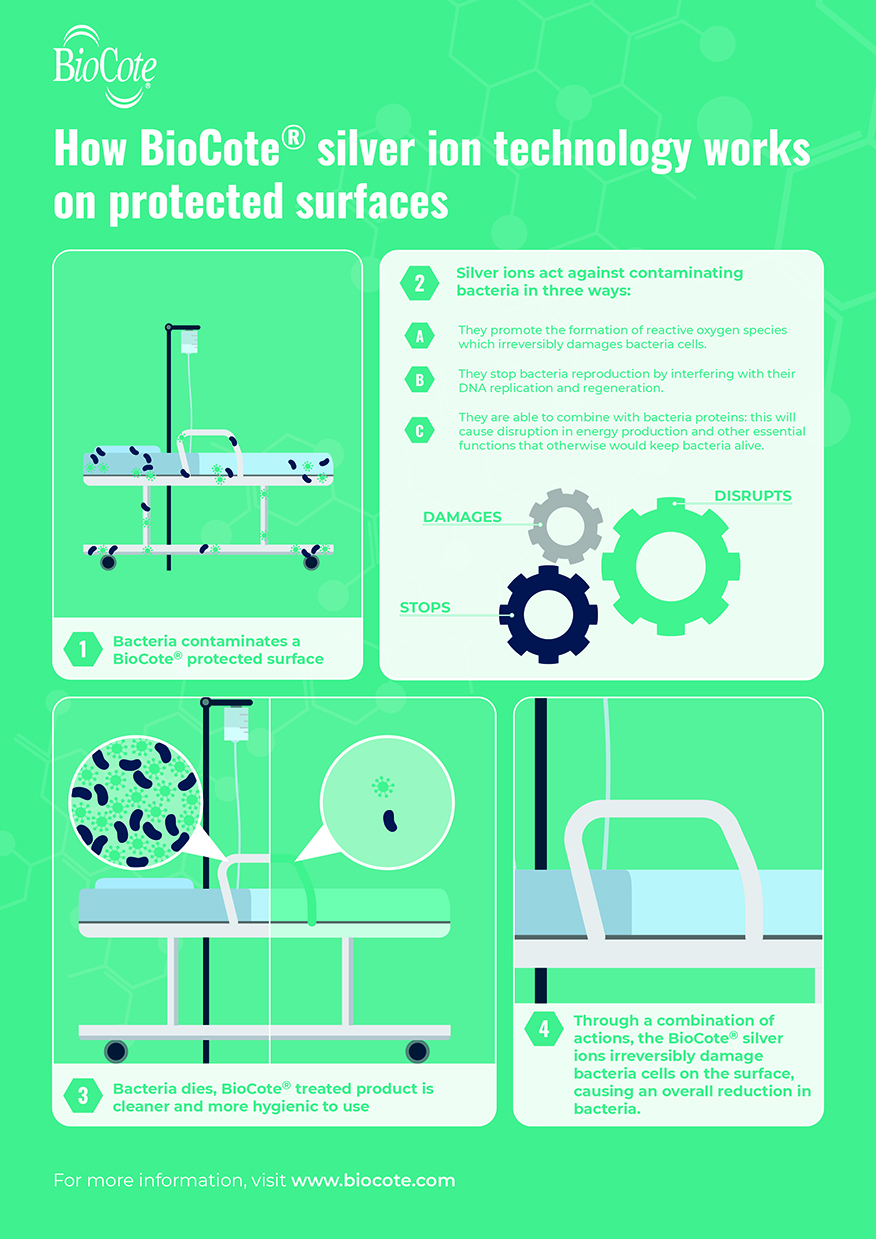 BioCote®

How BioCote® silver ion technology works on protected surfaces

1 Bacteria contaminates a BioCote® protected surface

2 Silver ions act against contaminating bacteria in three ways:

A They promote the formation of reactive oxygen species which irreversibly damages bacteria cells.

B They stop bacteria reproduction by interfering with their DNA replication and regeneration.

C They are able to combine with bacteria proteins: this will cause disruption in energy production and other essential functions that otherwise would keep bacteria alive.

DAMAGES

DISRUPTS

STOPS

3 Bacteria dies, BioCote® treated product is cleaner and more hygienic to use

4 Through a combination of actions, the BioCote® silver ions irreversibly damage bacteria cells on the surface, causing an overall reduction in bacteria.

For more information, visit www.biocote.com